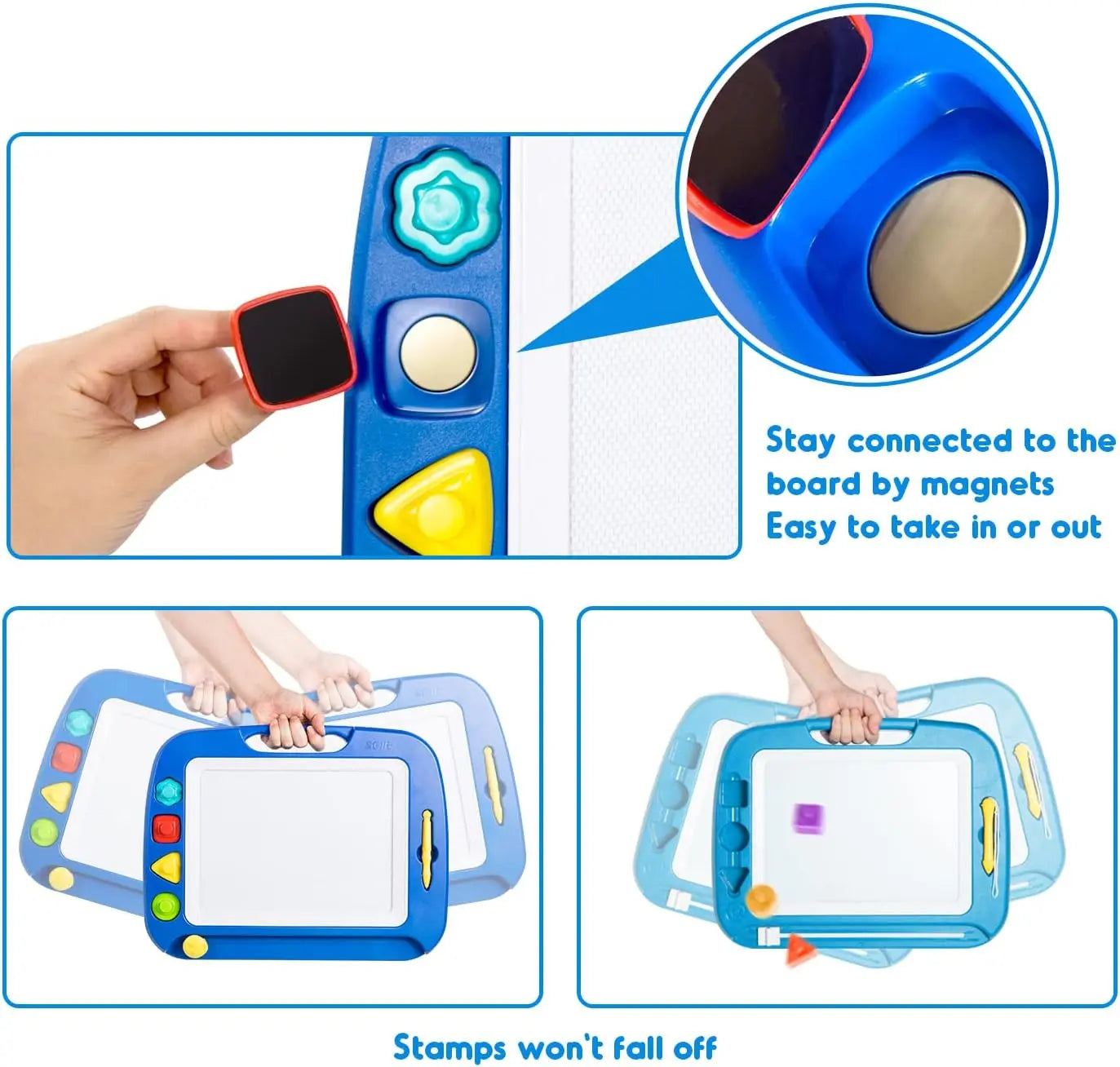 Stay connected to the board by magnets
Easy to take in or out

Stamps won't fall off