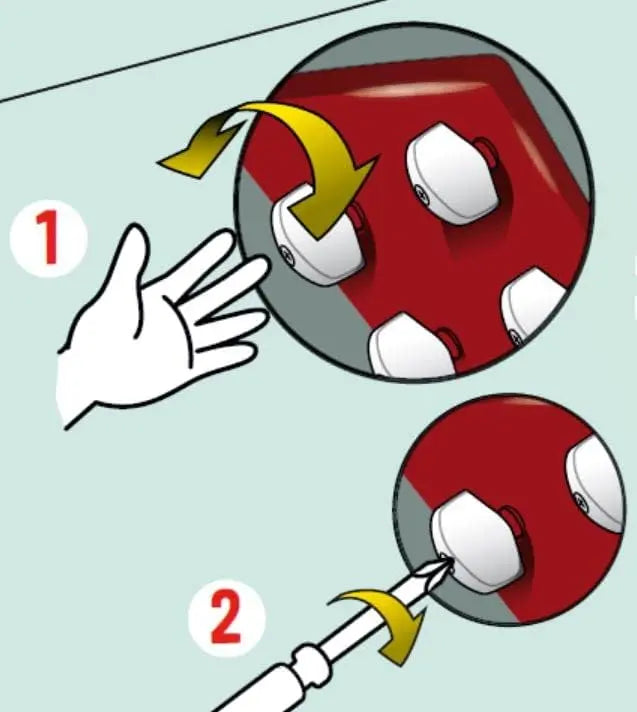 1

2