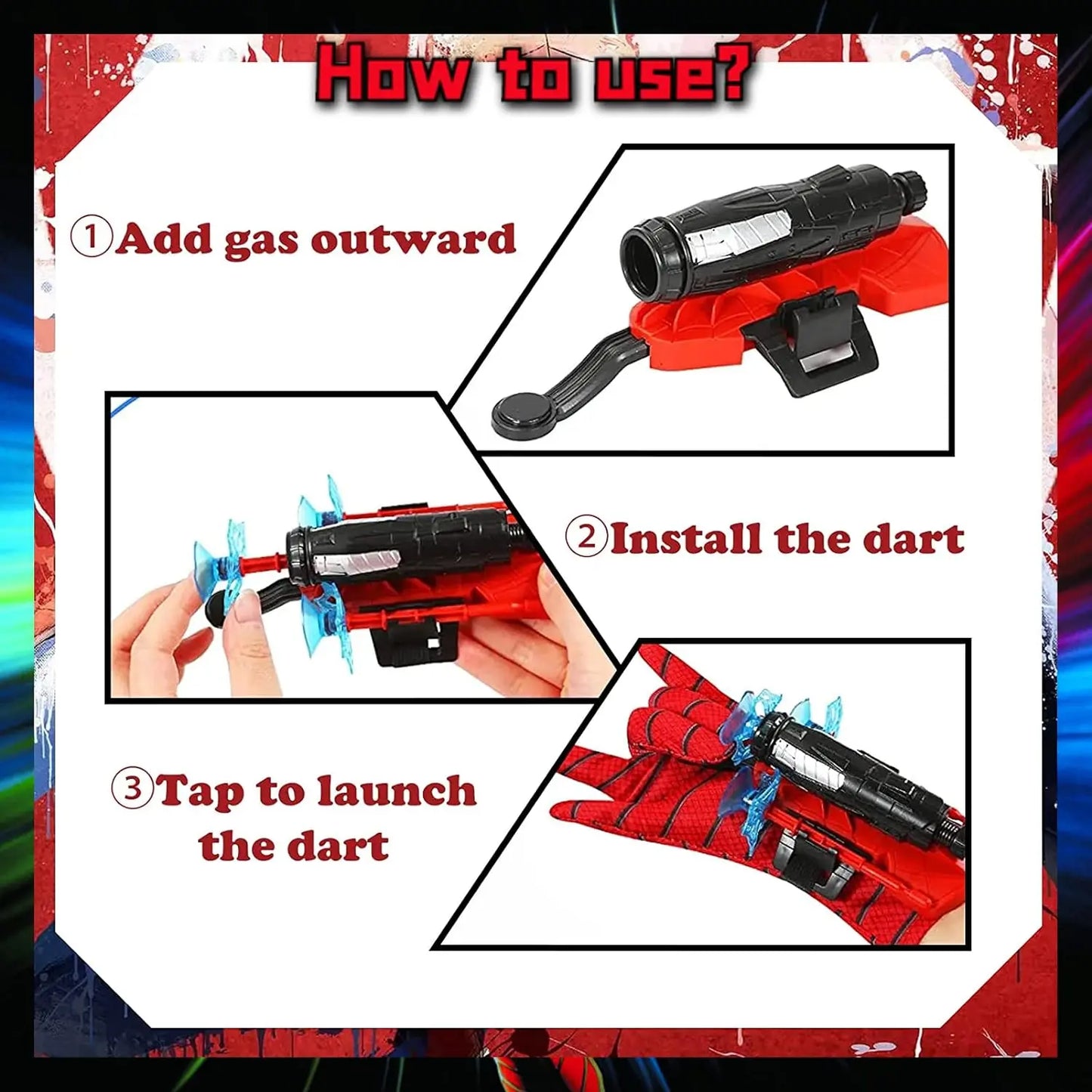 How to use?

①Add gas outward

②Install the dart

③Tap to launch the dart